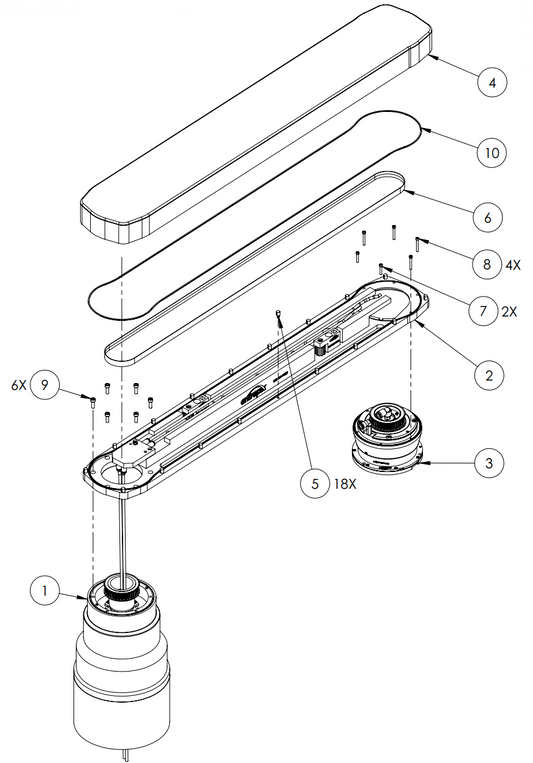 4
10
6
8 4X
7 2X
2
6X 9
3
5 18X
1